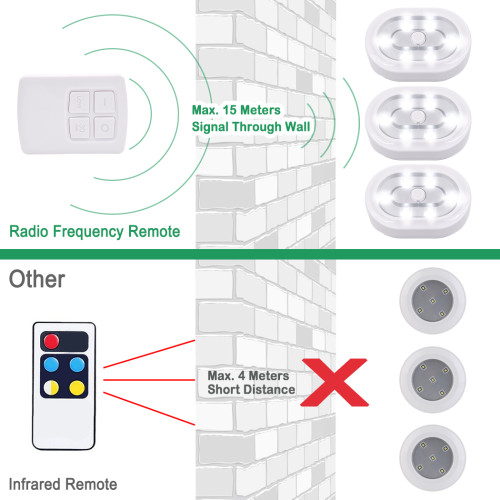 Max. 15 Meters
Signal Through Wall

Radio Frequency Remote

Other

Max. 4 Meters
Short Distance

Infrared Remote