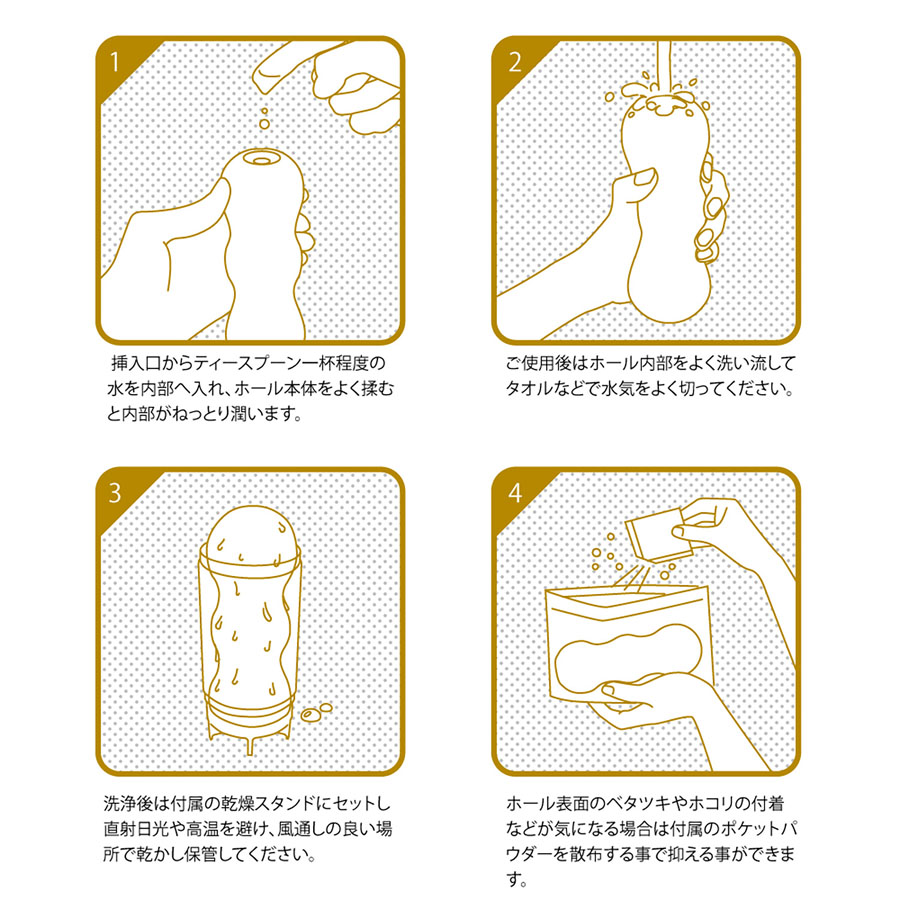 1

挿入口からティースプーン一杯程度の水を内部へ入れ、ホール本体をよく揉むと内部がねっとり潤います。

2

ご使用後はホール内部をよく洗い流してタオルなどで水気をよく切ってください。

3

洗浄後は付属の乾燥スタンドにセットし直射日光や高温を避け、風通しの良い場所で乾かし保管してください。

4

ホール表面のベタツキやホコリの付着などが気になる場合は付属のポケットパウダーを散布する事で抑える事ができます。