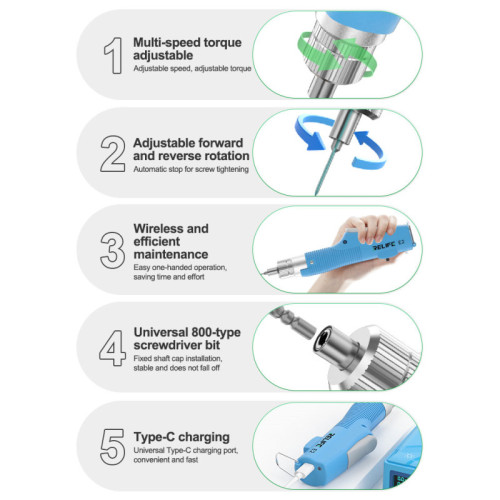 1
Multi-speed torque adjustable
Adjustable speed, adjustable torque

2
Adjustable forward and reverse rotation
Automatic stop for screw tightening

3
Wireless and efficient maintenance
Easy one-handed operation, saving time and effort

RELIFE

4
Universal 800-type screwdriver bit
Fixed shaft cap installation, stable and does not fall off

5
Type-C charging
Universal Type-C charging port, convenient and fast

RELIFE