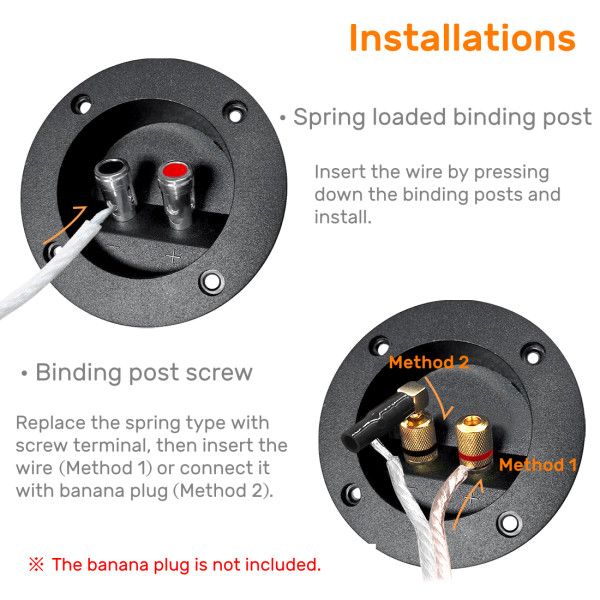 Installations

• Spring loaded binding post

Insert the wire by pressing down the binding posts and install.

− +

• Binding post screw

Replace the spring type with screw terminal, then insert the wire (Method 1) or connect it with banana plug (Method 2).

Method 2

Method 1

※ The banana plug is not included.