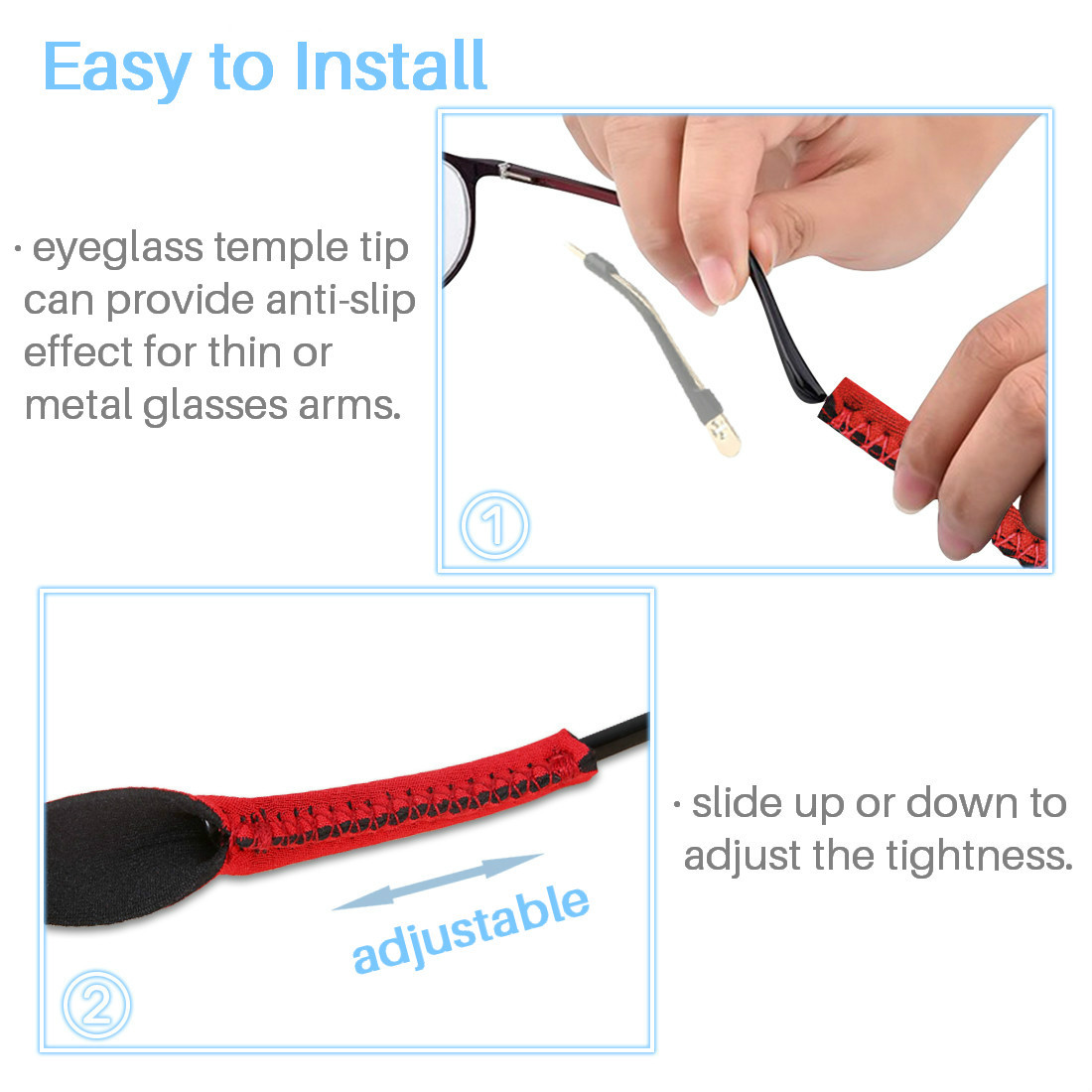 Easy to Install

· eyeglass temple tip can provide anti-slip effect for thin or metal glasses arms.

①

adjustable

②

· slide up or down to adjust the tightness.