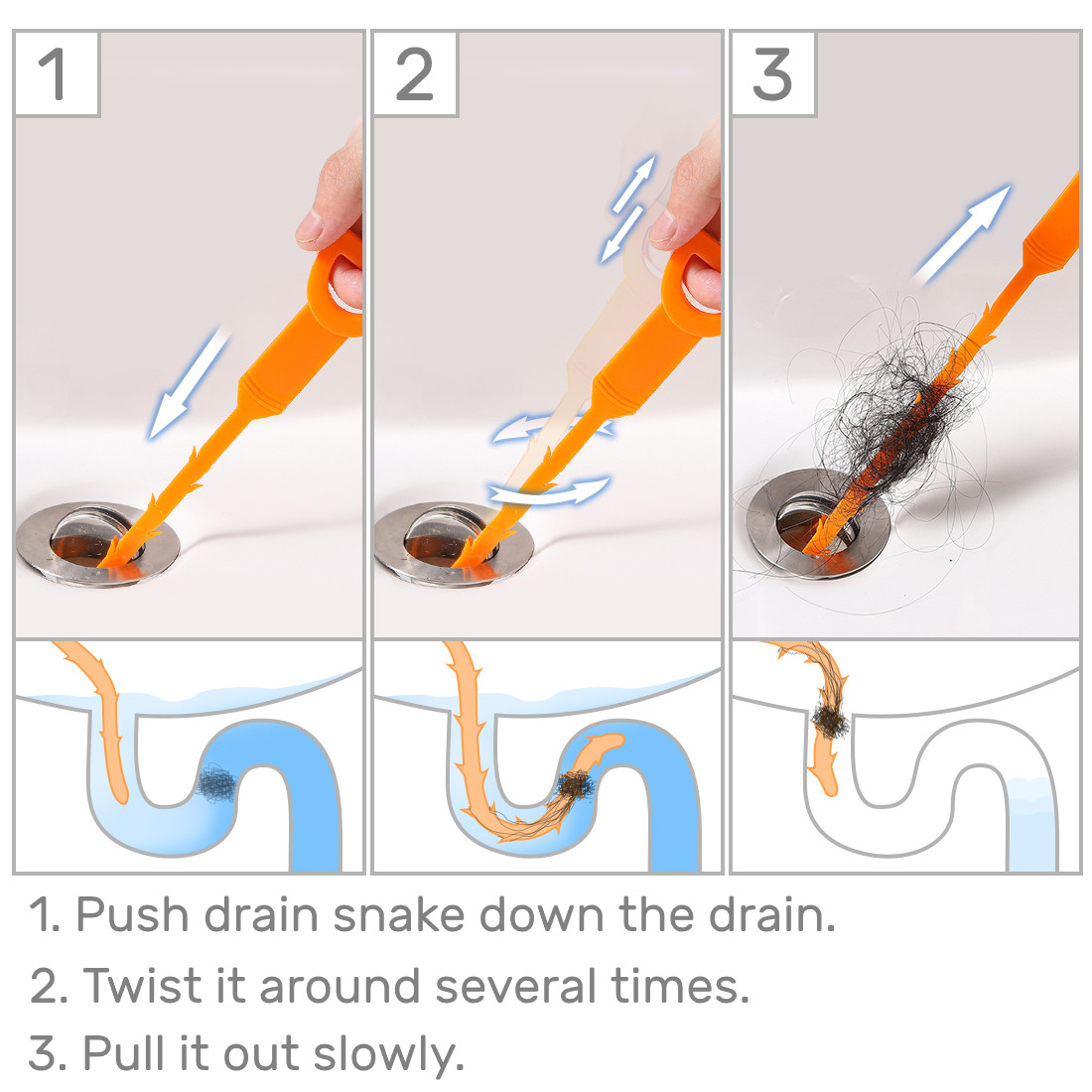 1

2

3

1. Push drain snake down the drain.

2. Twist it around several times.

3. Pull it out slowly.