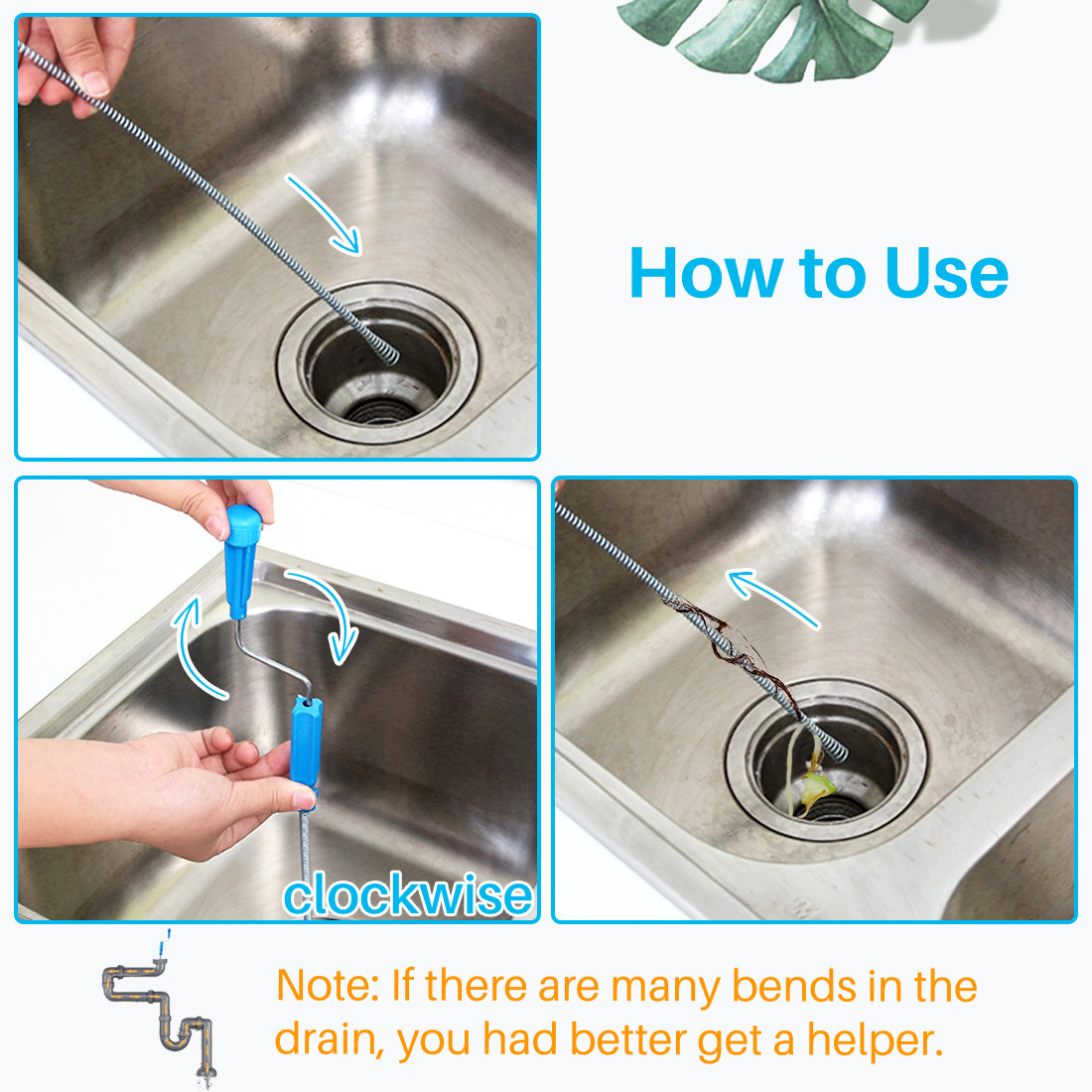 How to Use

clockwise

Note: If there are many bends in the drain, you had better get a helper.