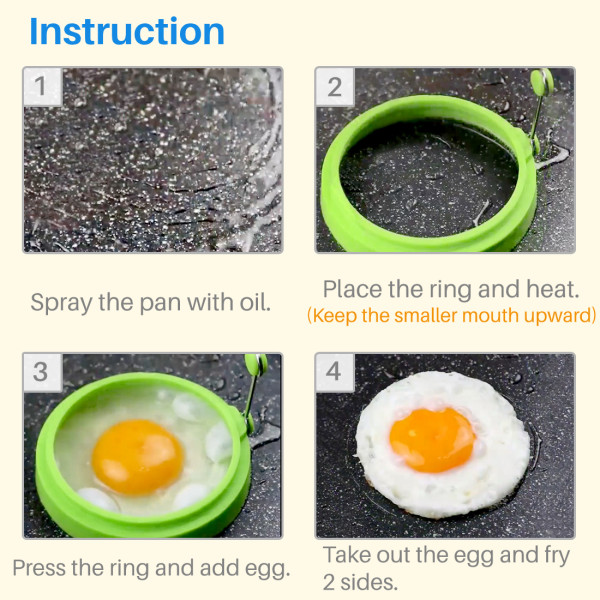 Instruction

1

Spray the pan with oil.

2

Place the ring and heat.
(Keep the smaller mouth upward)

3

Press the ring and add egg.

4

Take out the egg and fry 2 sides.