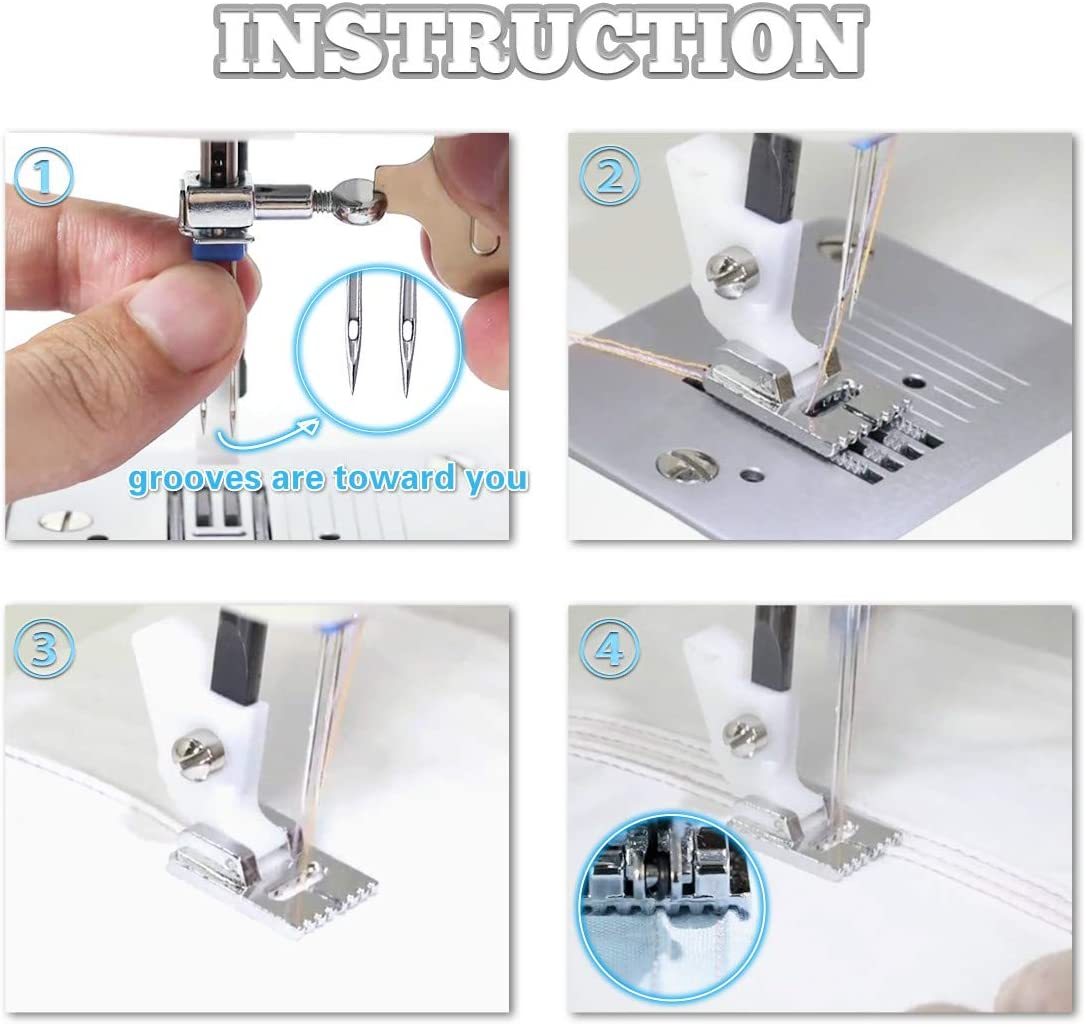 INSTRUCTION

1

grooves are toward you

2

3

4