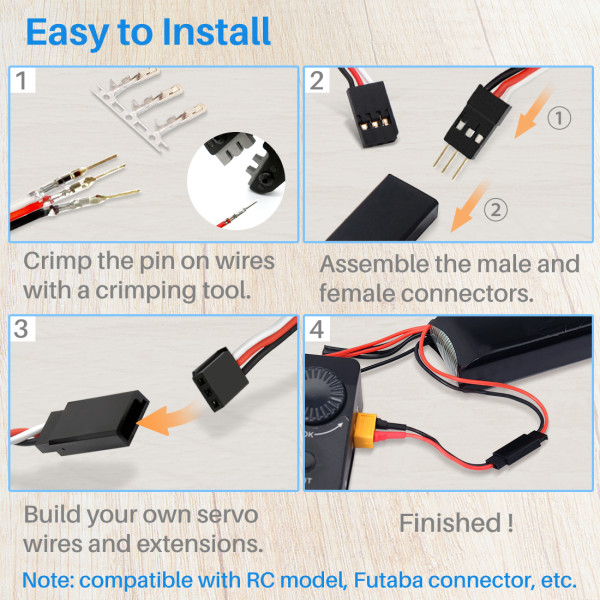 Easy to Install

1

Crimp the pin on wires with a crimping tool.

2

①

②

Assemble the male and female connectors.

3

Build your own servo wires and extensions.

4

OK

Finished !

Note: compatible with RC model, Futaba connector, etc.