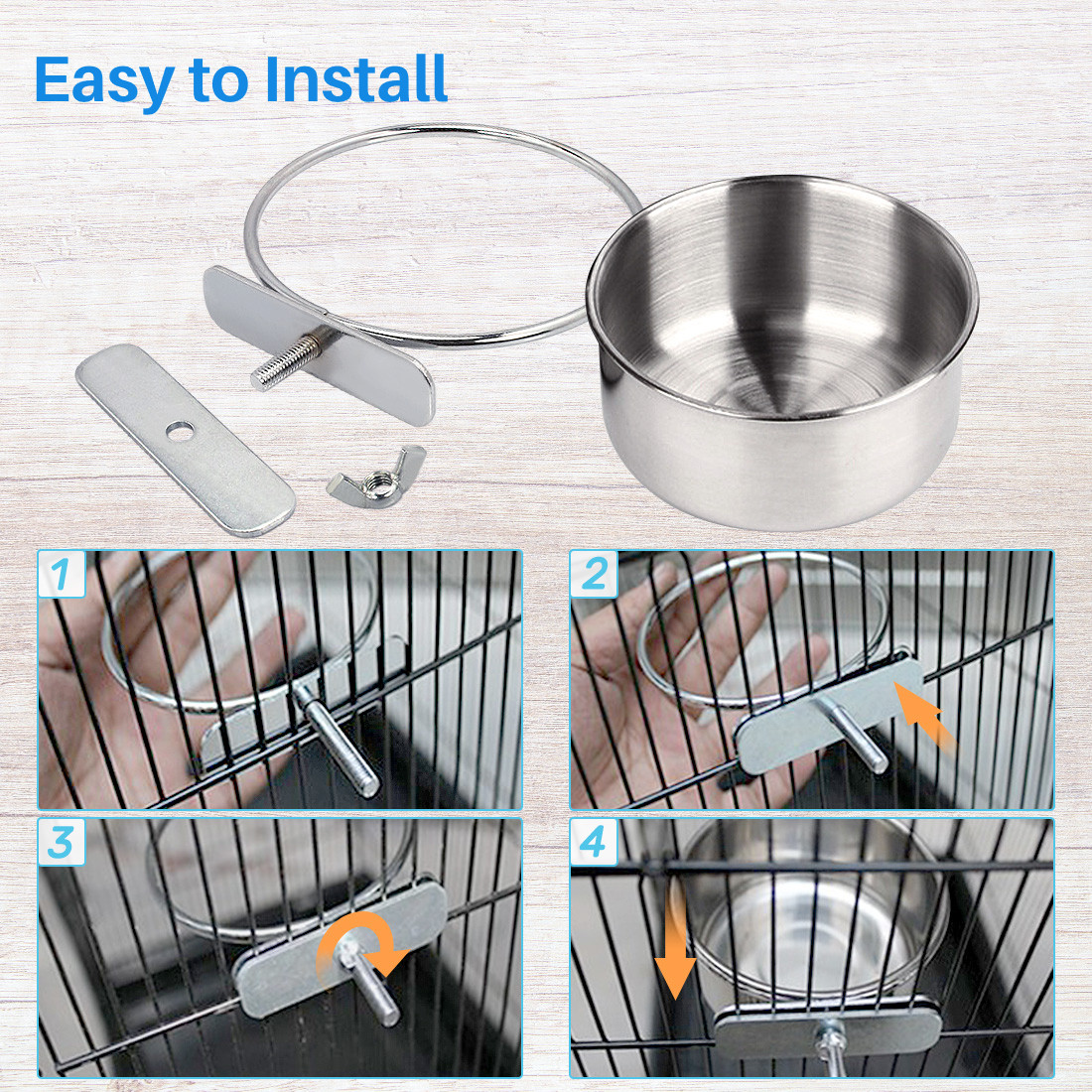 Easy to Install

1

2

3

4