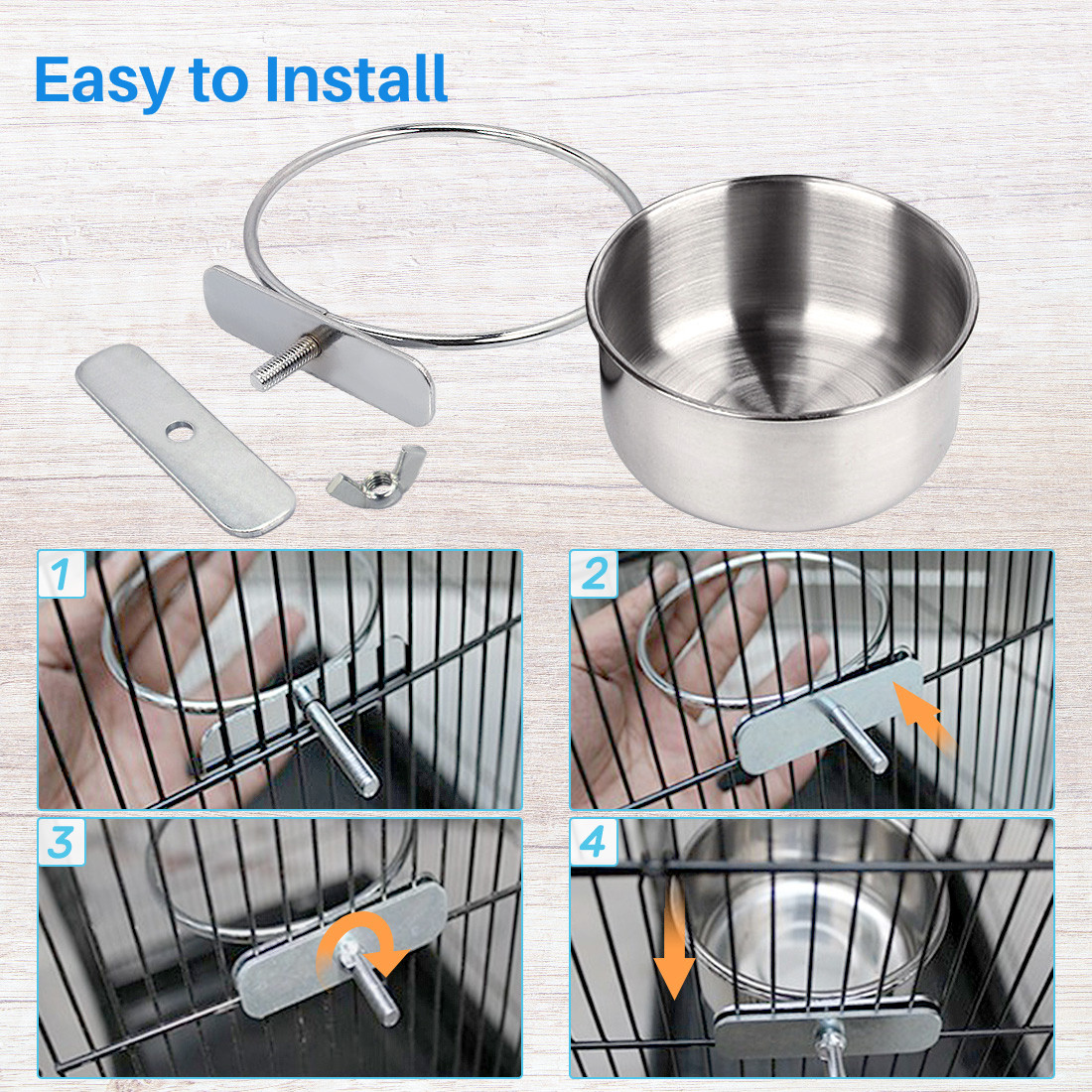 Easy to Install

1

2

3

4